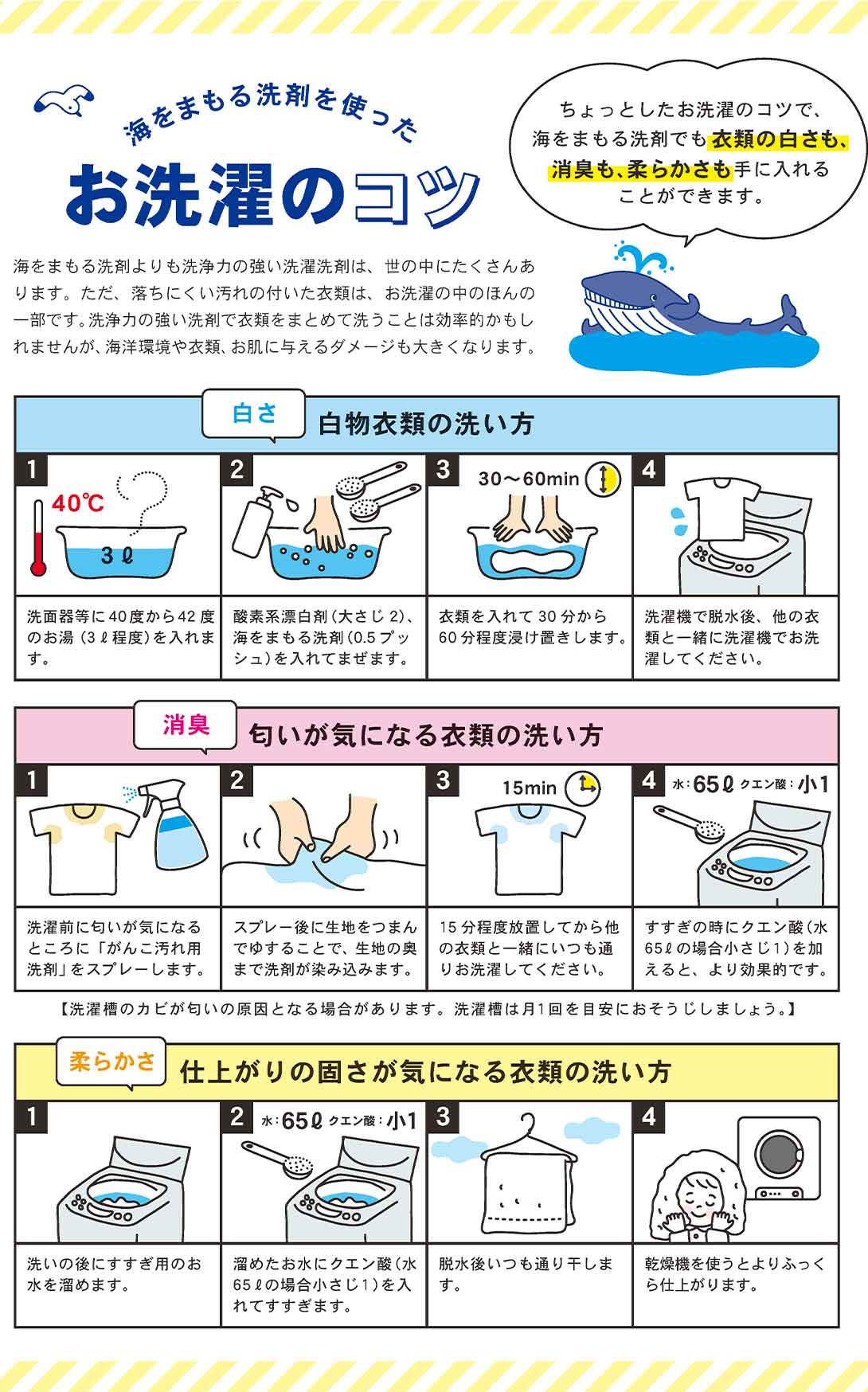 海をまもる洗剤を使った

お洗濯のコツ

ちょっとしたお洗濯のコツで、海をまもる洗剤でも衣類の白さも、消臭も、柔らかさも手に入れることができます。

海をまもる洗剤よりも洗浄力の強い洗濯洗剤は、世の中にたくさんあります。ただ、落ちにくい汚れの付いた衣類は、お洗濯の中のほんの一部です。洗浄力の強い洗剤で衣類をまとめて洗うことは効率的かもしれませんが、海洋環境や衣類、お肌に与えるダメージも大きくなります。

白さ 白物衣類の洗い方

1 40℃ 3ℓ
洗面器等に40度から42度のお湯（3ℓ程度）を入れます。

2
酸素系漂白剤（大さじ2）、海をまもる洗剤（0.5プッシュ）を入れてまぜます。

3 30〜60min
衣類を入れて30分から60分程度浸け置きします。

4
洗濯機で脱水後、他の衣類と一緒に洗濯機でお洗濯してください。

消臭 匂いが気になる衣類の洗い方

1
洗濯前に匂いが気になるところに「がんこ汚れ用洗剤」をスプレーします。

2
スプレー後に生地をつまんでゆすることで、生地の奥まで洗剤が染み込みます。

3 15min
15分程度放置してから他の衣類と一緒にいつも通りお洗濯してください。

4 水：65ℓ クエン酸：小1
すすぎの時にクエン酸（水65ℓの場合小さじ1）を加えると、より効果的です。

【洗濯槽のカビが匂いの原因となる場合があります。洗濯槽は月1回を目安におそうじしましょう。】

柔らかさ 仕上がりの固さが気になる衣類の洗い方

1
洗いの後にすすぎ用のお水を溜めます。

2 水：65ℓ クエン酸：小1
溜めたお水にクエン酸（水65ℓの場合小さじ1）を入れてすすぎます。

3
脱水後いつも通り干します。

4
乾燥機を使うとよりふっくら仕上がります。