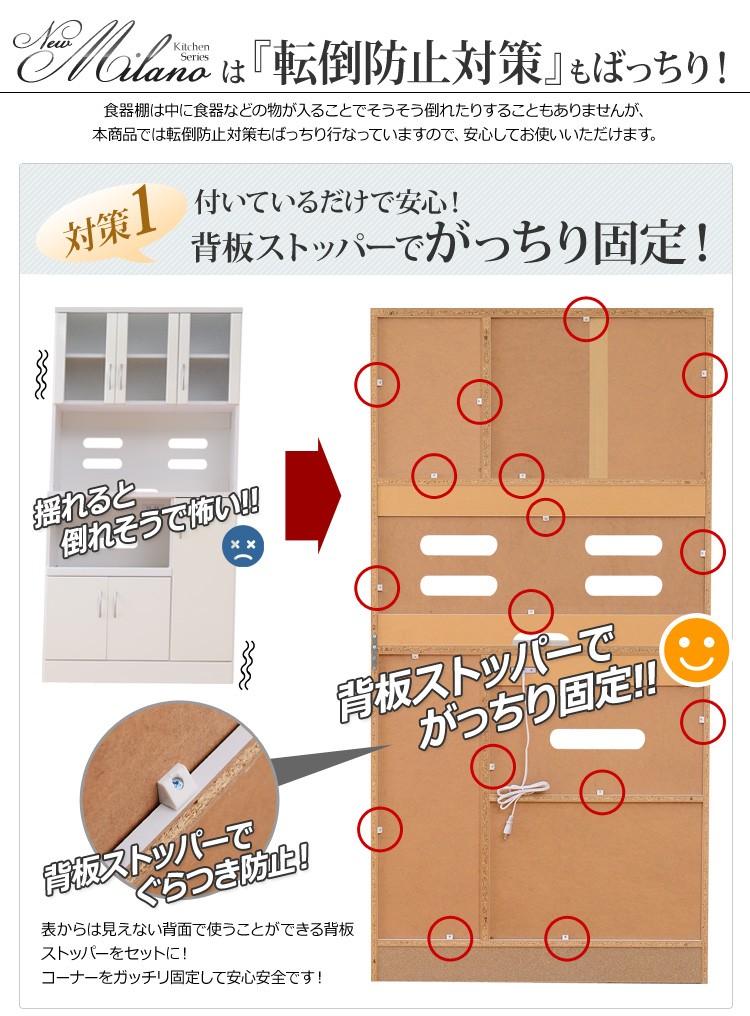 New Milano Kitchen Series は『転倒防止対策』もばっちり！

食器棚は中に食器などの物が入ることでそうそう倒れたりすることもありませんが、本商品では転倒防止対策もばっちり行なっていますので、安心してお使いいただけます。

対策1 付いているだけで安心！
背板ストッパーでがっちり固定！

揺れると倒れそうで怖い!!

背板ストッパーでがっちり固定!!

背板ストッパーでぐらつき防止！

表からは見えない背面で使うことができる背板ストッパーをセットに！
コーナーをガッチリ固定して安心安全です！