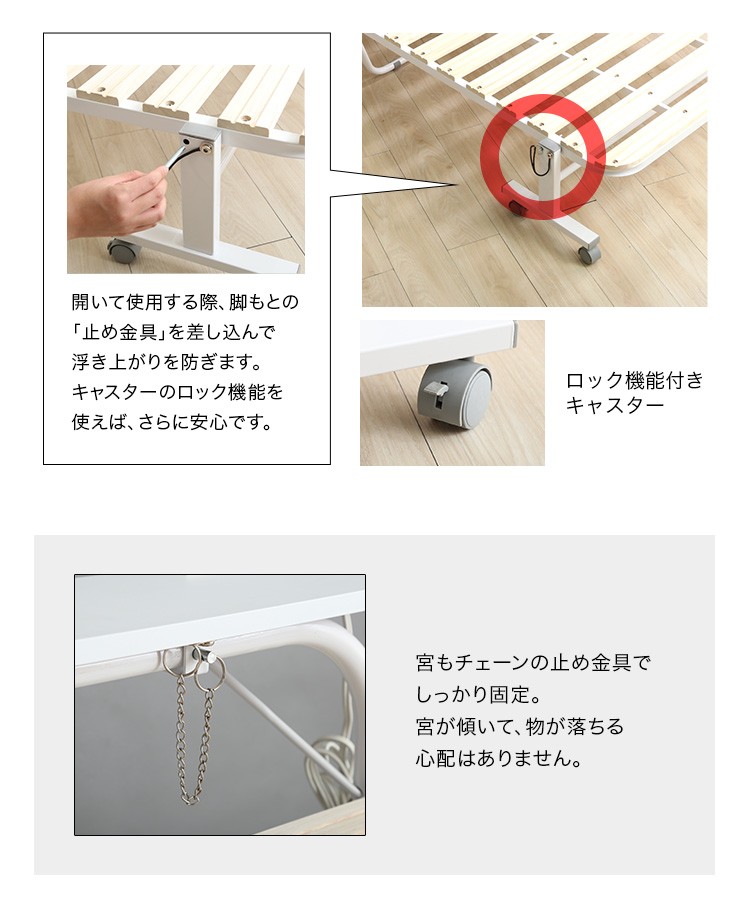 開いて使用する際、脚もとの「止め金具」を差し込んで浮き上がりを防ぎます。キャスターのロック機能を使えば、さらに安心です。

ロック機能付きキャスター

宮もチェーンの止め金具でしっかり固定。宮が傾いて、物が落ちる心配はありません。