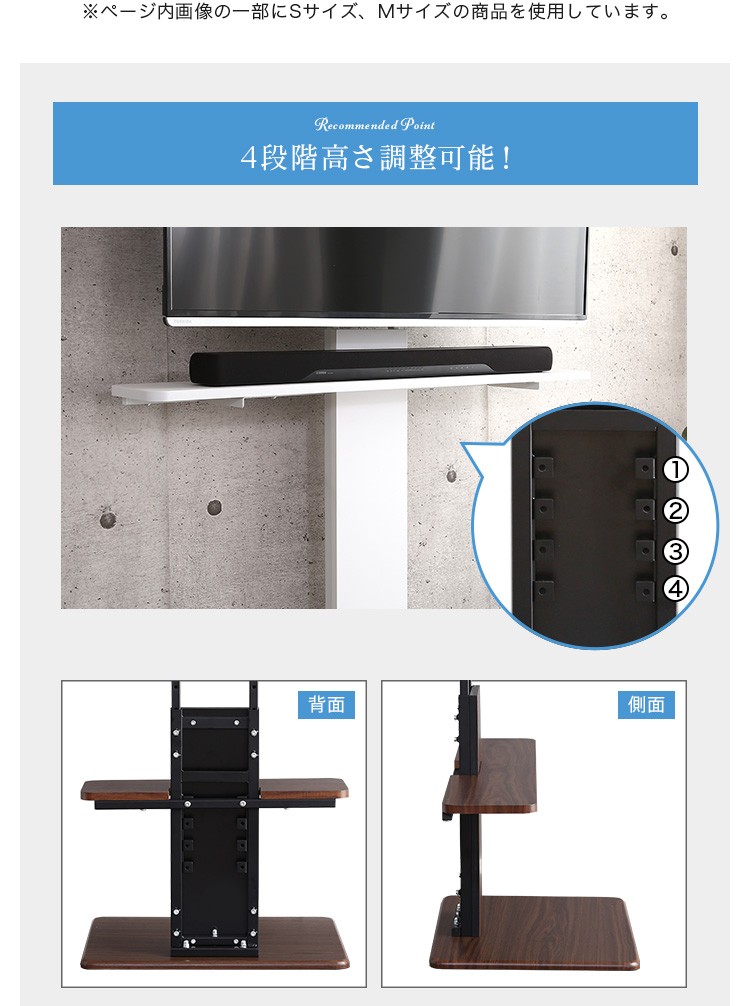 ※ページ内画像の一部にSサイズ、Mサイズの商品を使用しています。

Recommended Point

4段階高さ調整可能！

①
②
③
④

背面

側面