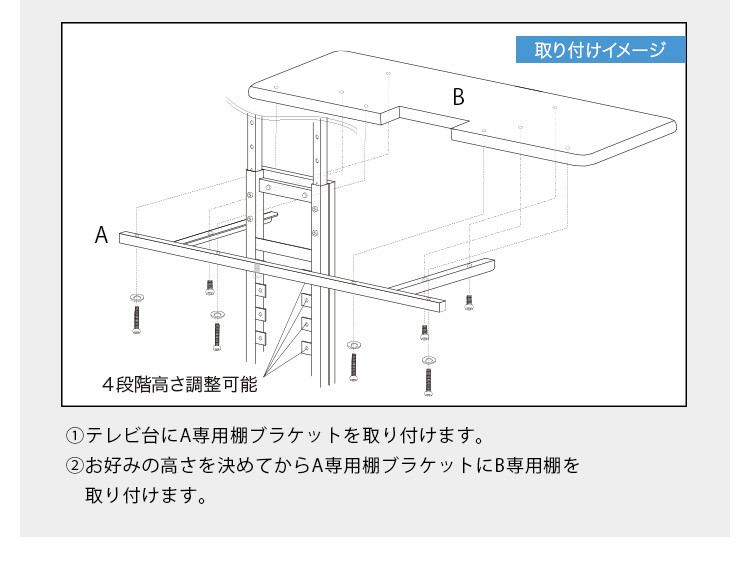 取り付けイメージ

B

A

４段階高さ調整可能

①テレビ台にA専用棚ブラケットを取り付けます。

②お好みの高さを決めてからA専用棚ブラケットにB専用棚を取り付けます。