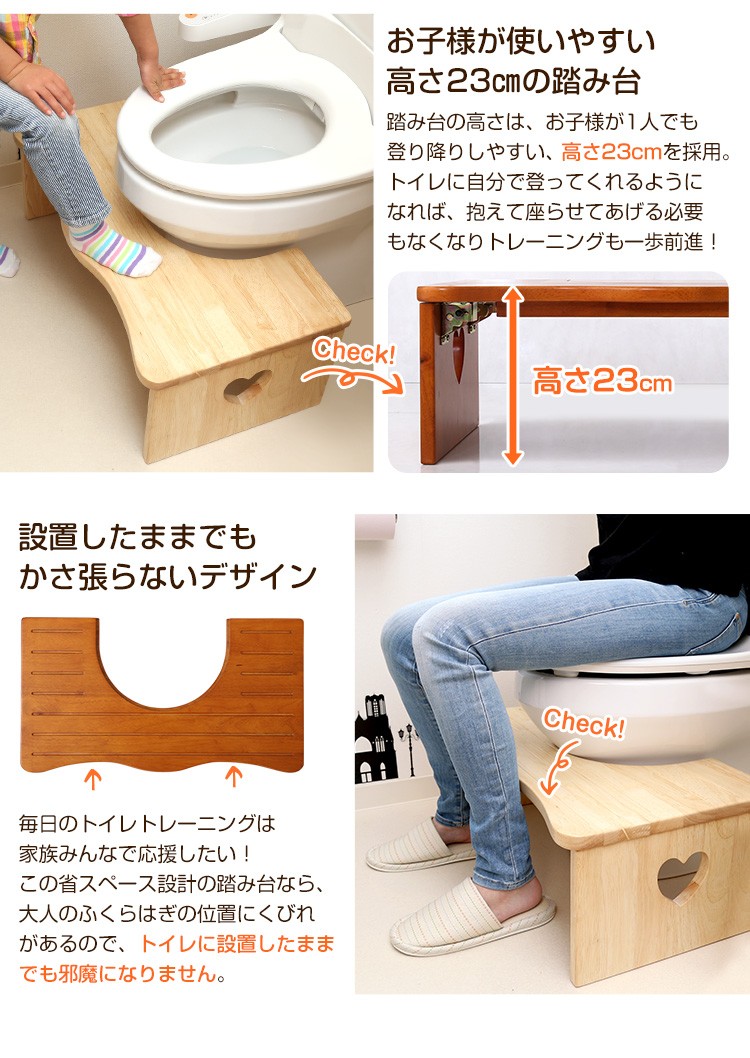 お子様が使いやすい
高さ23cmの踏み台

踏み台の高さは、お子様が1人でも登り降りしやすい、高さ23cmを採用。トイレに自分で登ってくれるようになれば、抱えて座らせてあげる必要もなくなりトレーニングも一歩前進！

Check!

高さ23cm

設置したままでも
かさ張らないデザイン

毎日のトイレトレーニングは家族みんなで応援したい！
この省スペース設計の踏み台なら、大人のふくらはぎの位置にくびれがあるので、トイレに設置したままでも邪魔になりません。

Check!