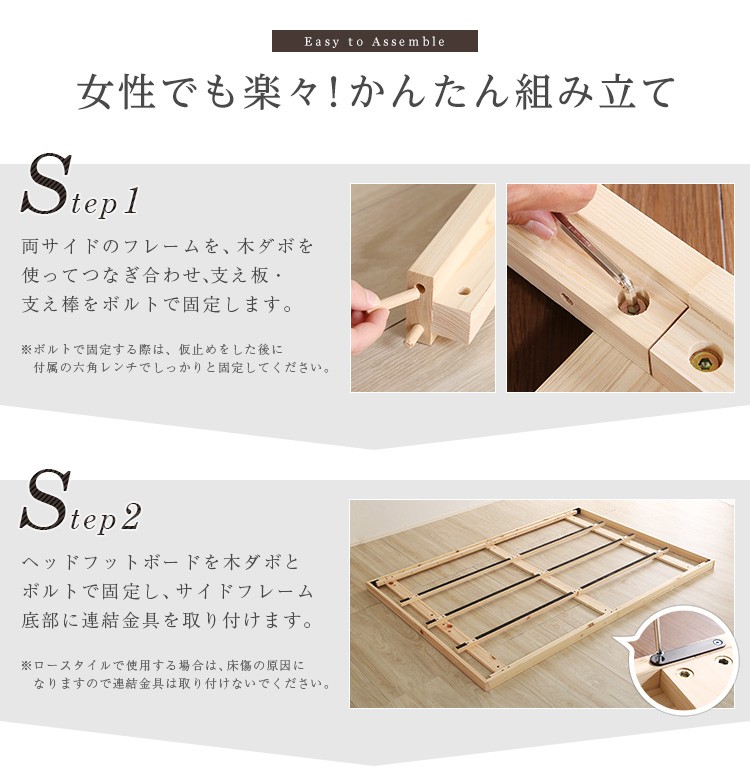 Easy to Assemble

女性でも楽々!かんたん組み立て

Step1

両サイドのフレームを、木ダボを使ってつなぎ合わせ、支え板・支え棒をボルトで固定します。

※ボルトで固定する際は、仮止めをした後に付属の六角レンチでしっかりと固定してください。

Step2

ヘッドフットボードを木ダボとボルトで固定し、サイドフレーム底部に連結金具を取り付けます。

※ロースタイルで使用する場合は、床傷の原因になりますので連結金具は取り付けないでください。