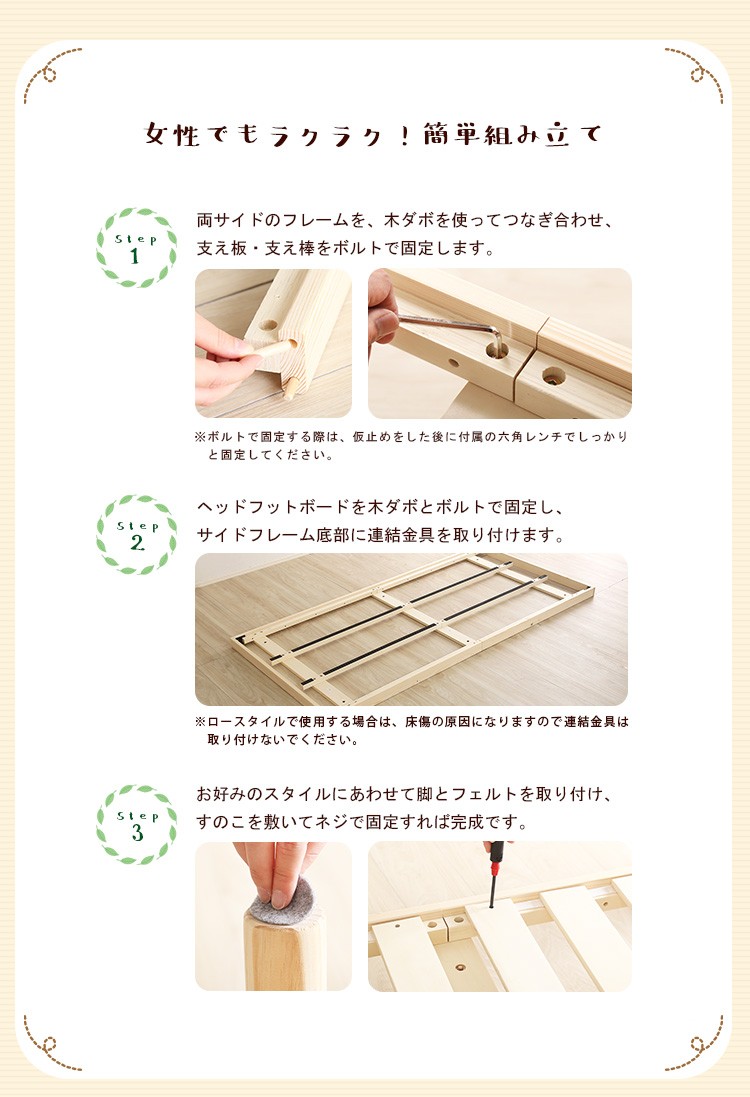 女性でもラクラク！簡単組み立て

Step 1

両サイドのフレームを、木ダボを使ってつなぎ合わせ、支え板・支え棒をボルトで固定します。

※ボルトで固定する際は、仮止めをした後に付属の六角レンチでしっかりと固定してください。

Step 2

ヘッドフットボードを木ダボとボルトで固定し、サイドフレーム底部に連結金具を取り付けます。

※ロースタイルで使用する場合は、床傷の原因になりますので連結金具は取り付けないでください。

Step 3

お好みのスタイルにあわせて脚とフェルトを取り付け、すのこを敷いてネジで固定すれば完成です。