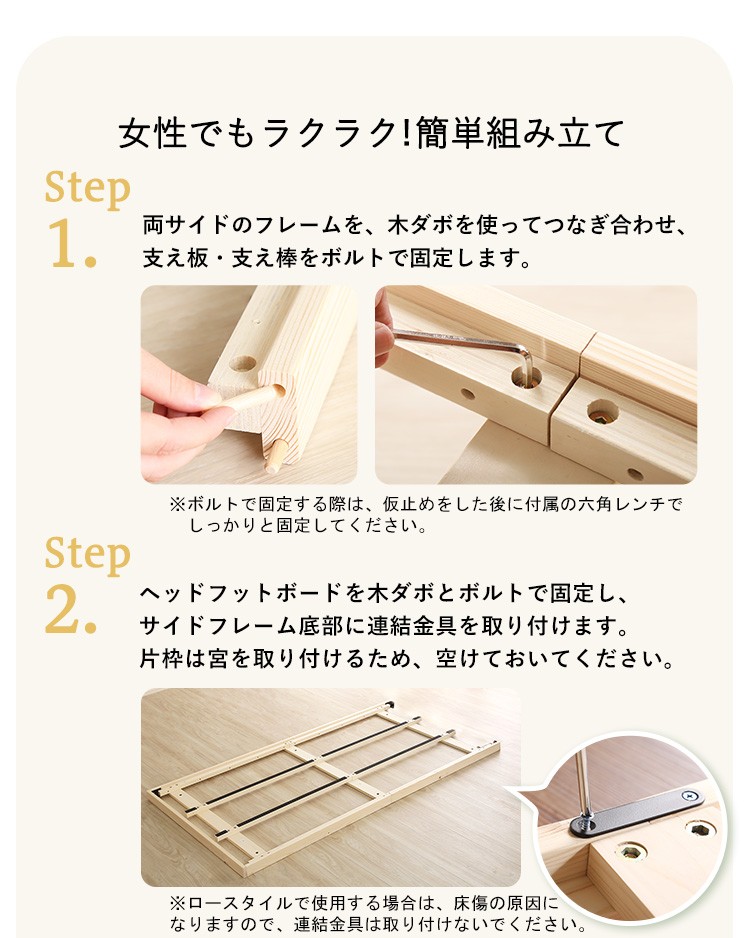 女性でもラクラク!簡単組み立て

Step
1.
両サイドのフレームを、木ダボを使ってつなぎ合わせ、支え板・支え棒をボルトで固定します。

※ボルトで固定する際は、仮止めをした後に付属の六角レンチでしっかりと固定してください。

Step
2.
ヘッドフットボードを木ダボとボルトで固定し、サイドフレーム底部に連結金具を取り付けます。片枠は宮を取り付けるため、空けておいてください。

※ロースタイルで使用する場合は、床傷の原因になりますので、連結金具は取り付けないでください。