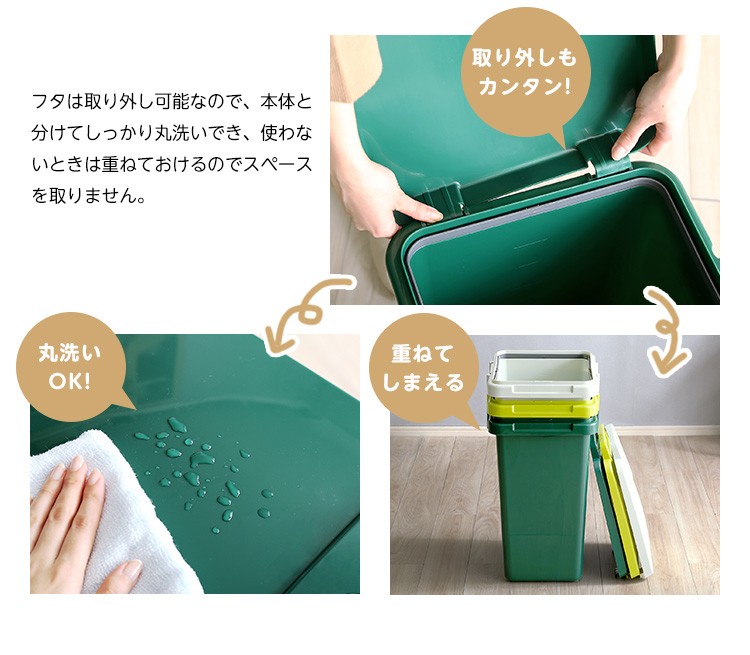 フタは取り外し可能なので、本体と分けてしっかり丸洗いでき、使わないときは重ねておけるのでスペースを取りません。

取り外しもカンタン!

丸洗いOK!

重ねてしまえる