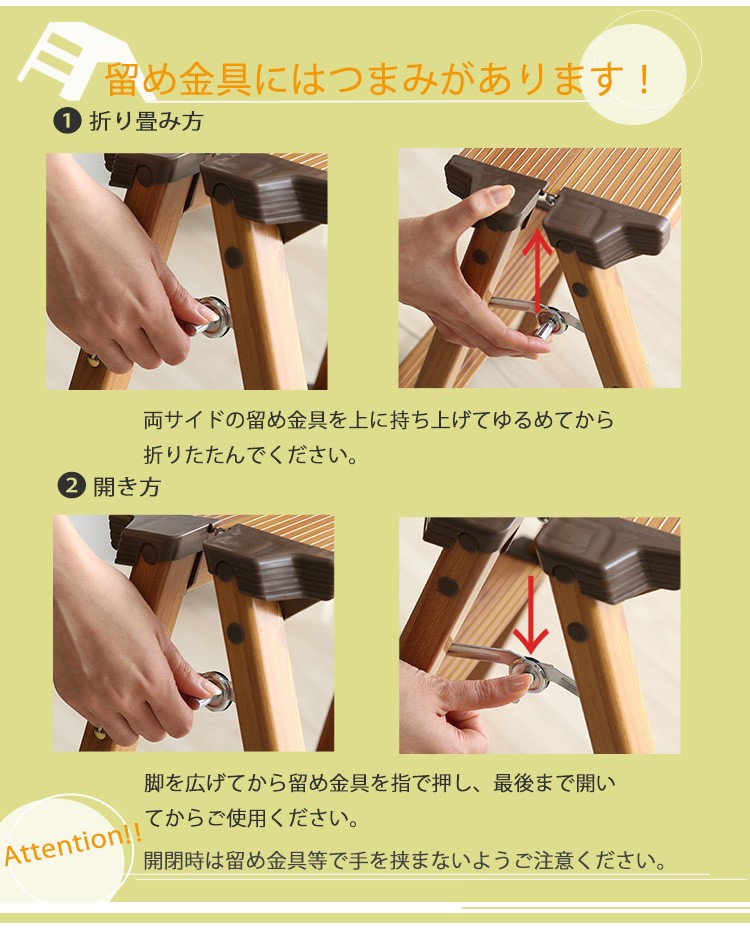 留め金具にはつまみがあります！

❶ 折り畳み方

両サイドの留め金具を上に持ち上げてゆるめてから折りたたんでください。

❷ 開き方

脚を広げてから留め金具を指で押し、最後まで開いてからご使用ください。

Attention!!

開閉時は留め金具等で手を挟まないようご注意ください。