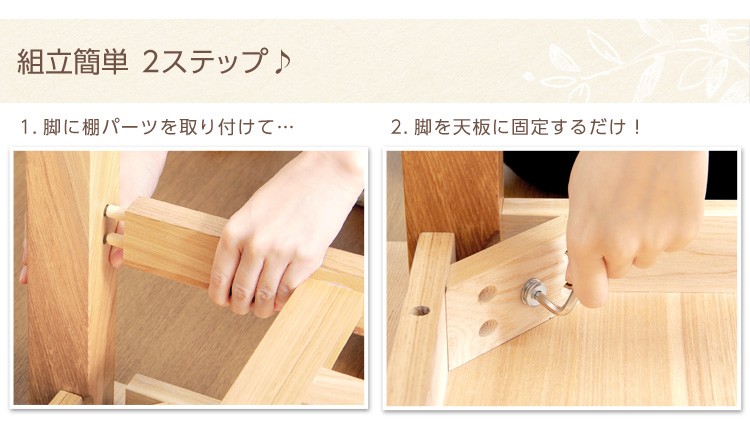 組立簡単 2ステップ♪

1. 脚に棚パーツを取り付けて…

2. 脚を天板に固定するだけ！